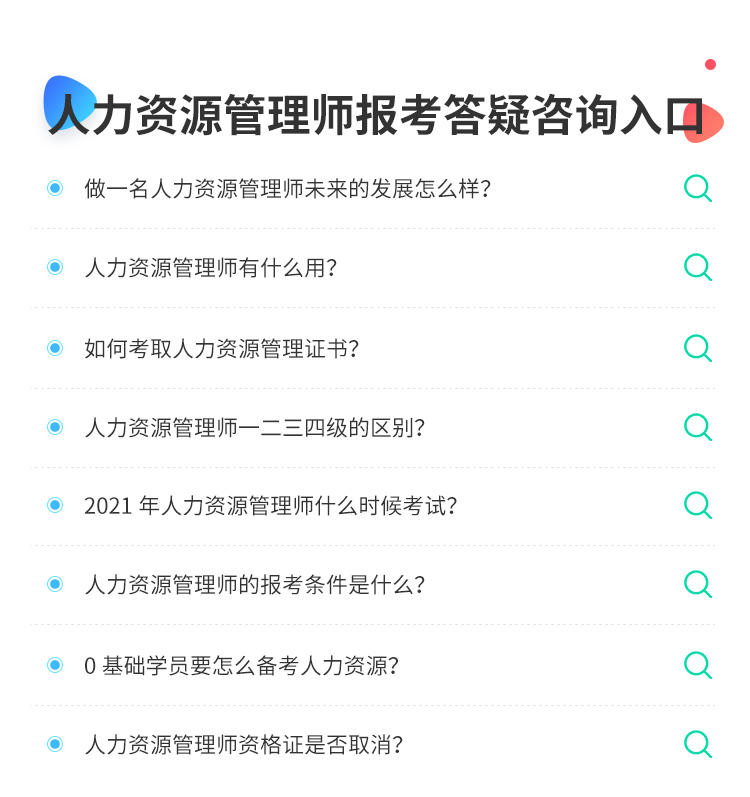 人力资源管理师报考答疑咨询入口

• 做一名人力资源管理师未来的发展怎么样?

• 人力资源管理师有什么用?

• 如何考取人力资源管理证书?

• 人力资源管理师一二三四级的区别?

• 2021年人力资源管理师什么时候考试?

• 人力资源管理师的报考条件是什么?

• 0基础学员要怎么备考人力资源?

• 人力资源管理师资格证是否取消?